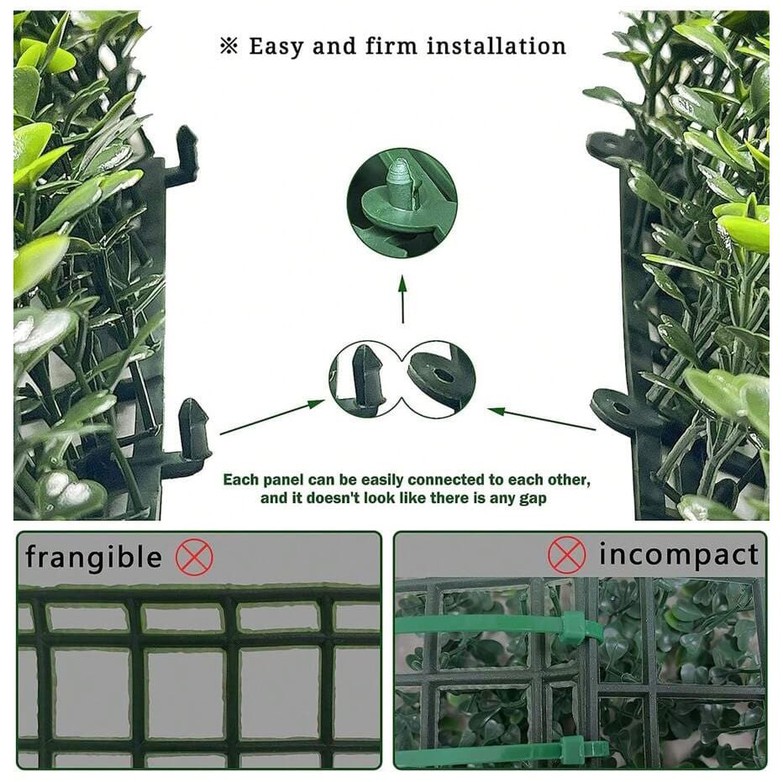 ※ Easy and firm installation

Each panel can be easily connected to each other, and it doesn't look like there is any gap

frangible

incompact