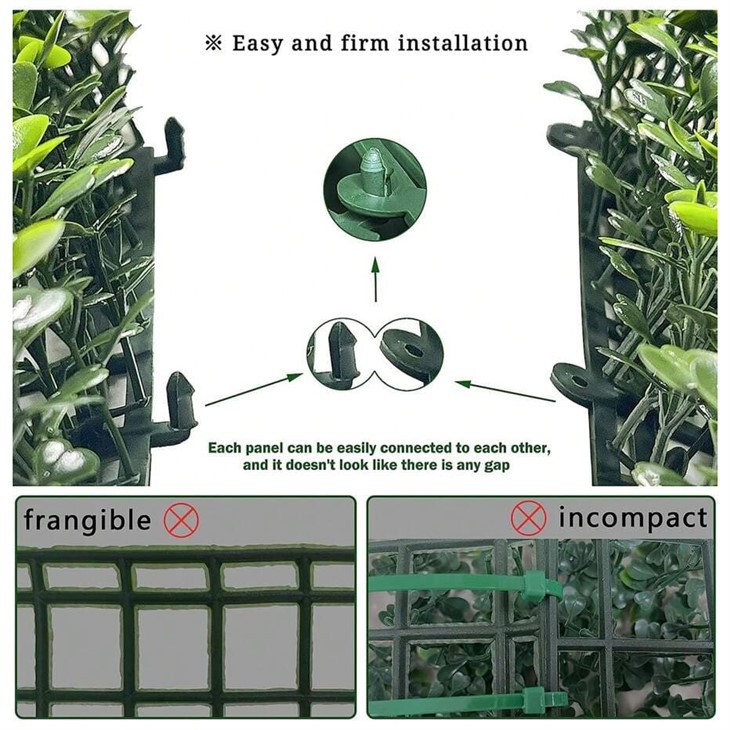 ※ Easy and firm installation

Each panel can be easily connected to each other, and it doesn't look like there is any gap

frangible

incompact